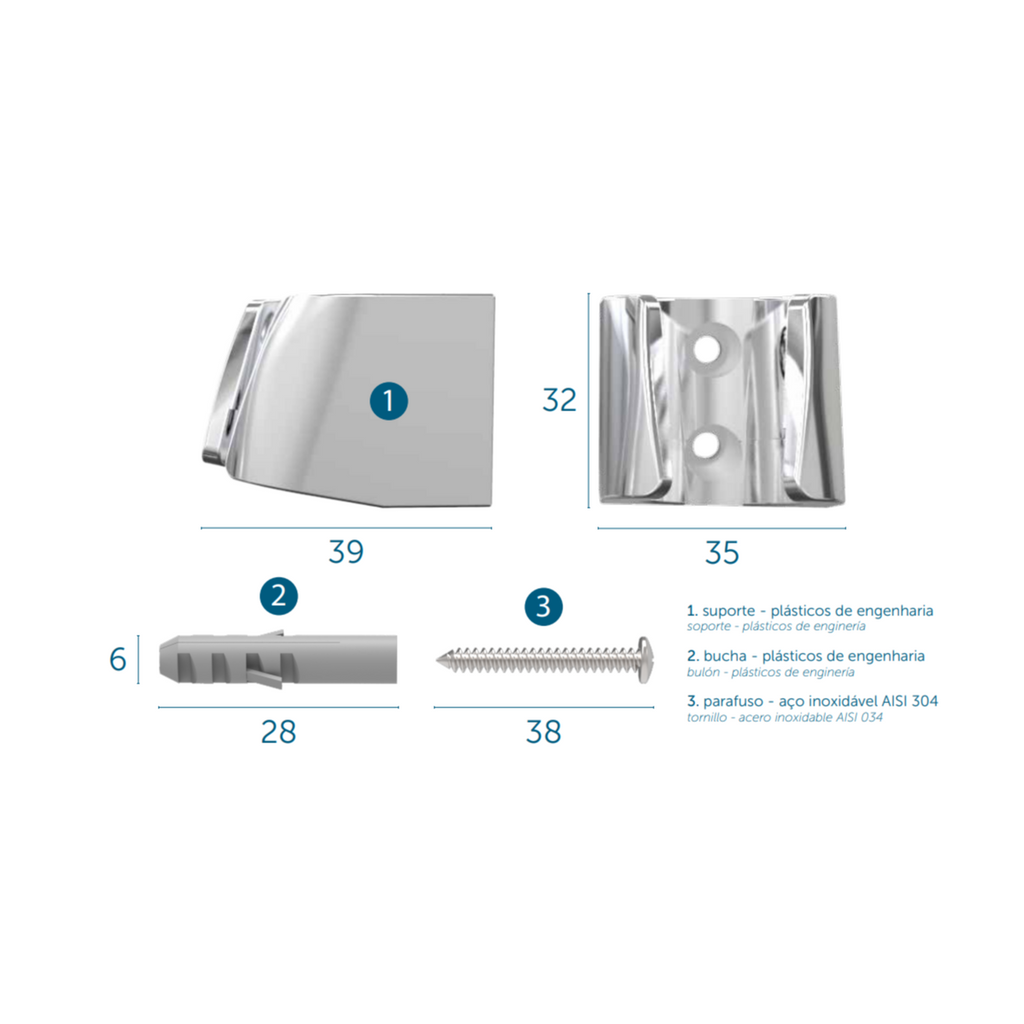 1

32

39

35

2

3

6

28

38

1. suporte - plásticos de engenharia
soporte - plásticos de enginería

2. bucha - plásticos de engenharia
bulón - plásticos de enginería

3. parafuso - aço inoxidável AISI 304
tornillo - acero inoxidable AISI 034