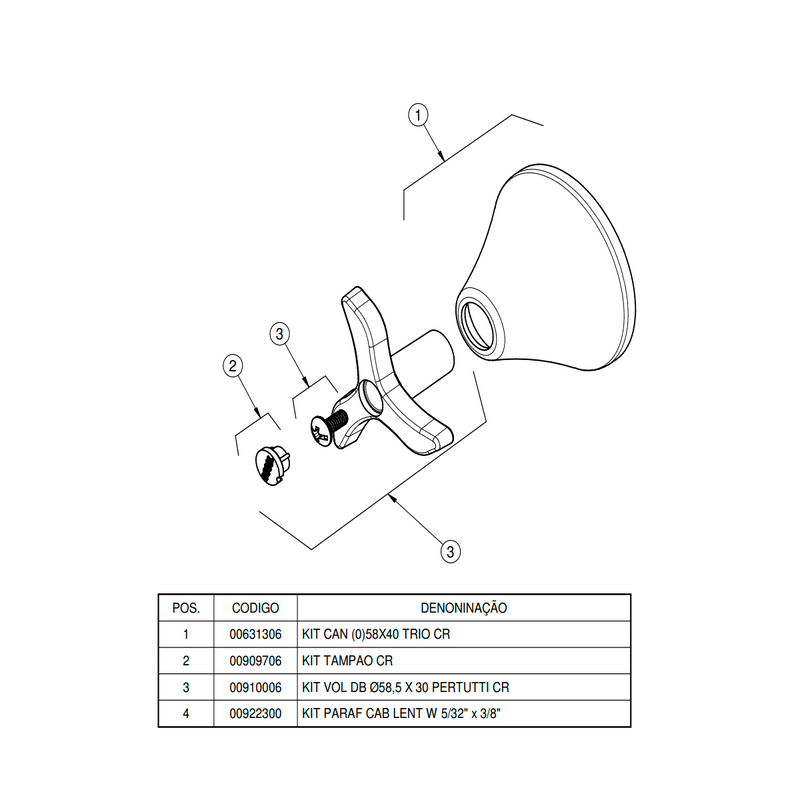 1

3

2

3

| POS. | CODIGO | DENONINAÇÃO |
|---|---|---|
| 1 | 00631306 | KIT CAN (0)58X40 TRIO CR |
| 2 | 00909706 | KIT TAMPAO CR |
| 3 | 00910006 | KIT VOL DB Ø58,5 X 30 PERTUTTI CR |
| 4 | 00922300 | KIT PARAF CAB LENT W 5/32" x 3/8" |