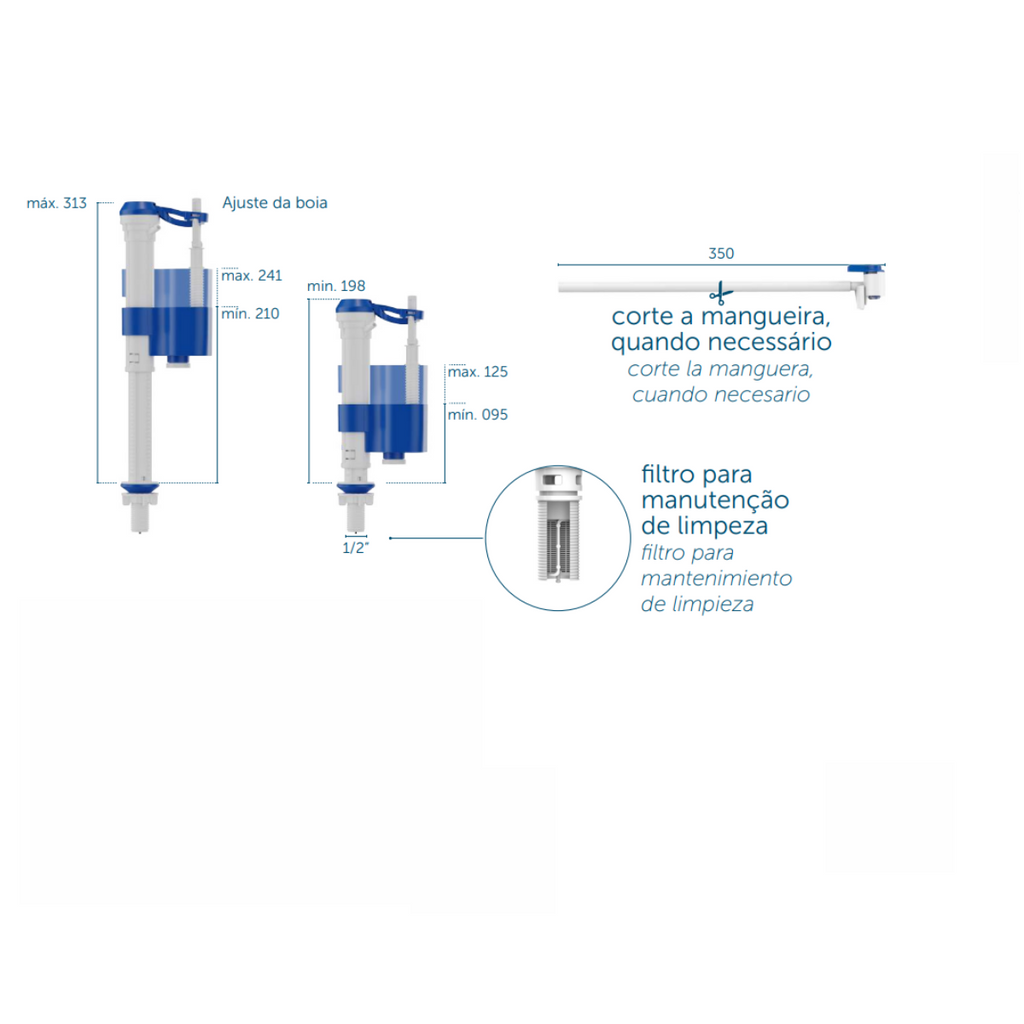 máx. 313

Ajuste da boia

máx. 241

mín. 210

mín. 198

máx. 125

mín. 095

1/2"

350

corte a mangueira, quando necessário
corte la manguera, cuando necesario

filtro para manutenção de limpeza
filtro para mantenimiento de limpieza