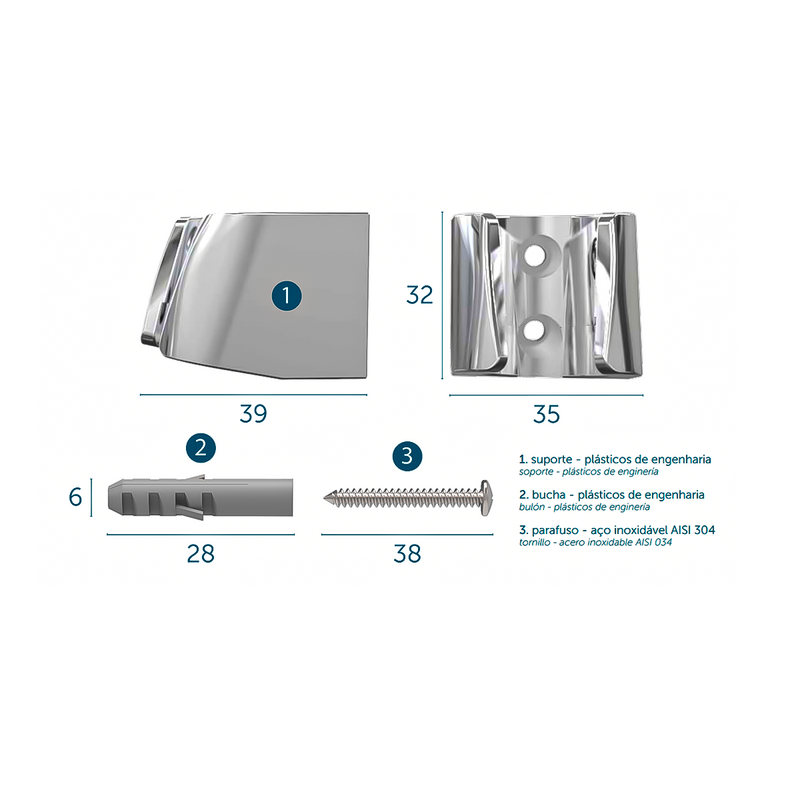 1

32

39

35

2

3

6

28

38

1. suporte - plásticos de engenharia
soporte - plásticos de enginería

2. bucha - plásticos de engenharia
bulón - plásticos de enginería

3. parafuso - aço inoxidável AISI 304
tornillo - acero inoxidable AISI 034